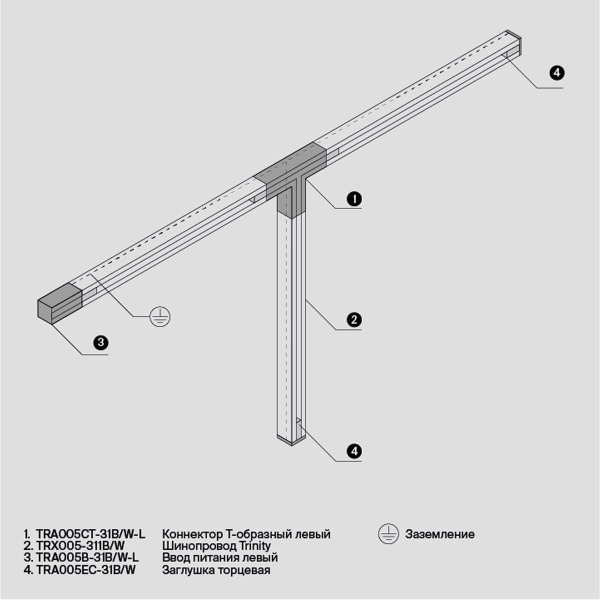 4

1

2

3

4

1. TRA005CT-31B/W-L Коннектор Т-образный левый
2. TRX005-311B/W Шинопровод Trinity
3. TRA005B-31B/W-L Ввод питания левый
4. TRA005EC-31B/W Заглушка торцевая

Заземление